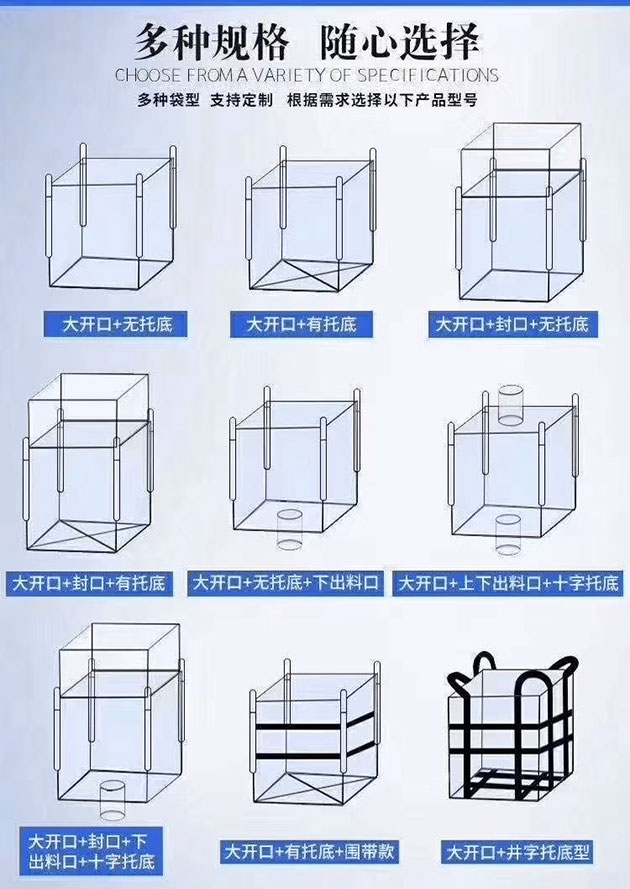 多种规格 随心选择
CHOOSE FROM A VARIETY OF SPECIFICATIONS
多种袋型 支持定制 根据需求选择以下产品型号

大开口+无托底

大开口+有托底

大开口+封口+无托底

大开口+封口+有托底

大开口+无托底+下出料口

大开口+上下出料口+十字托底

大开口+封口+下出料口+十字托底

大开口+有托底+围带款

大开口+井字托底型